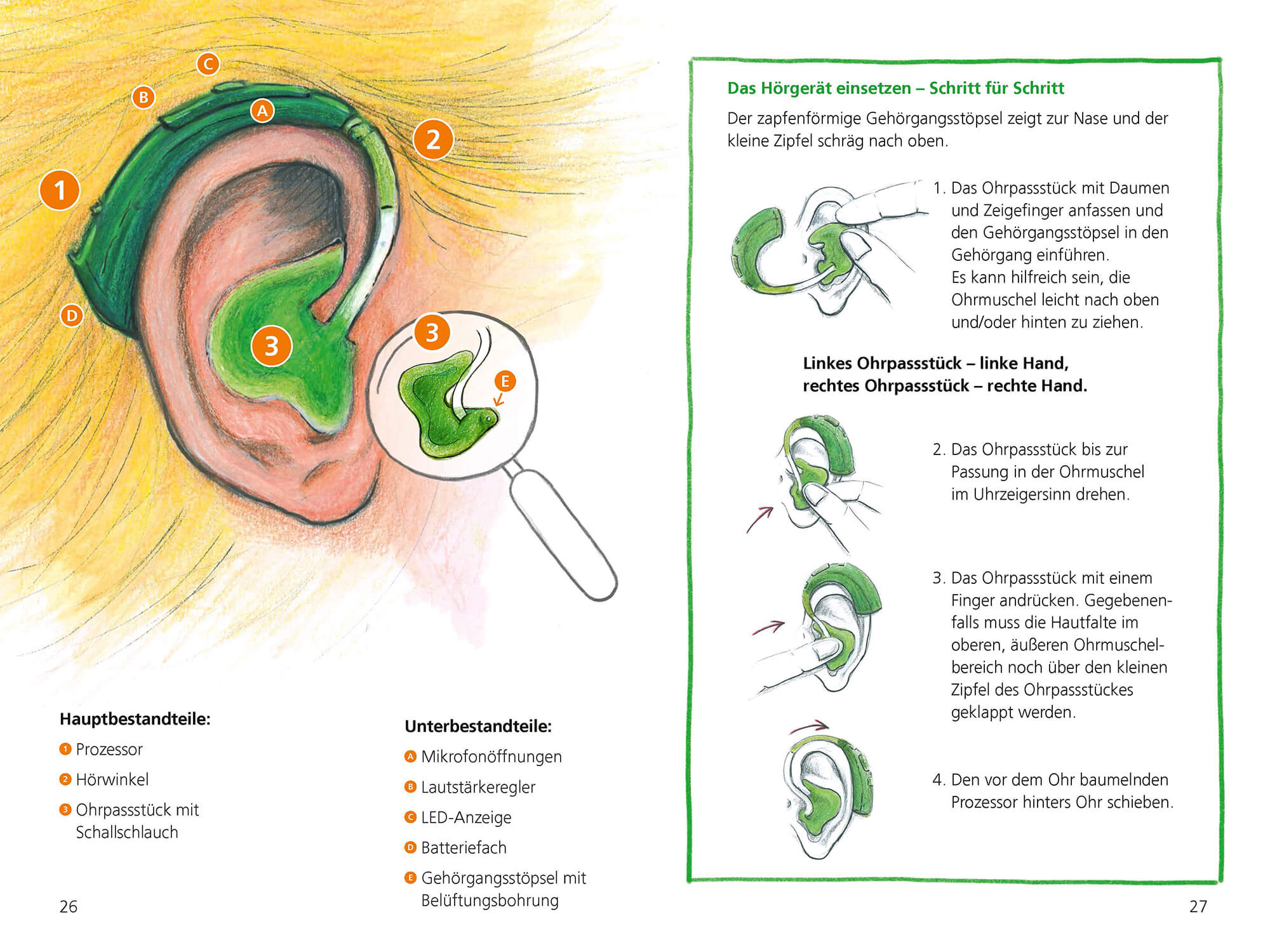 C
B
A
2
1
D
3
3
E

Hauptbestandteile:

1 Prozessor

2 Hörwinkel

3 Ohrpassstück mit Schallschlauch

Unterbestandteile:

A Mikrofonöffnungen

B Lautstärkeregler

C LED-Anzeige

D Batteriefach

E Gehörgangsstöpsel mit Belüftungsbohrung

26

Das Hörgerät einsetzen – Schritt für Schritt

Der zapfenförmige Gehörgangsstöpsel zeigt zur Nase und der kleine Zipfel schräg nach oben.

1. Das Ohrpassstück mit Daumen und Zeigefinger anfassen und den Gehörgangsstöpsel in den Gehörgang einführen. Es kann hilfreich sein, die Ohrmuschel leicht nach oben und/oder hinten zu ziehen.

Linkes Ohrpassstück – linke Hand, rechtes Ohrpassstück – rechte Hand.

2. Das Ohrpassstück bis zur Passung in der Ohrmuschel im Uhrzeigersinn drehen.

3. Das Ohrpassstück mit einem Finger andrücken. Gegebenenfalls muss die Hautfalte im oberen, äußeren Ohrmuschelbereich noch über den kleinen Zipfel des Ohrpassstückes geklappt werden.

4. Den vor dem Ohr baumelnden Prozessor hinters Ohr schieben.

27