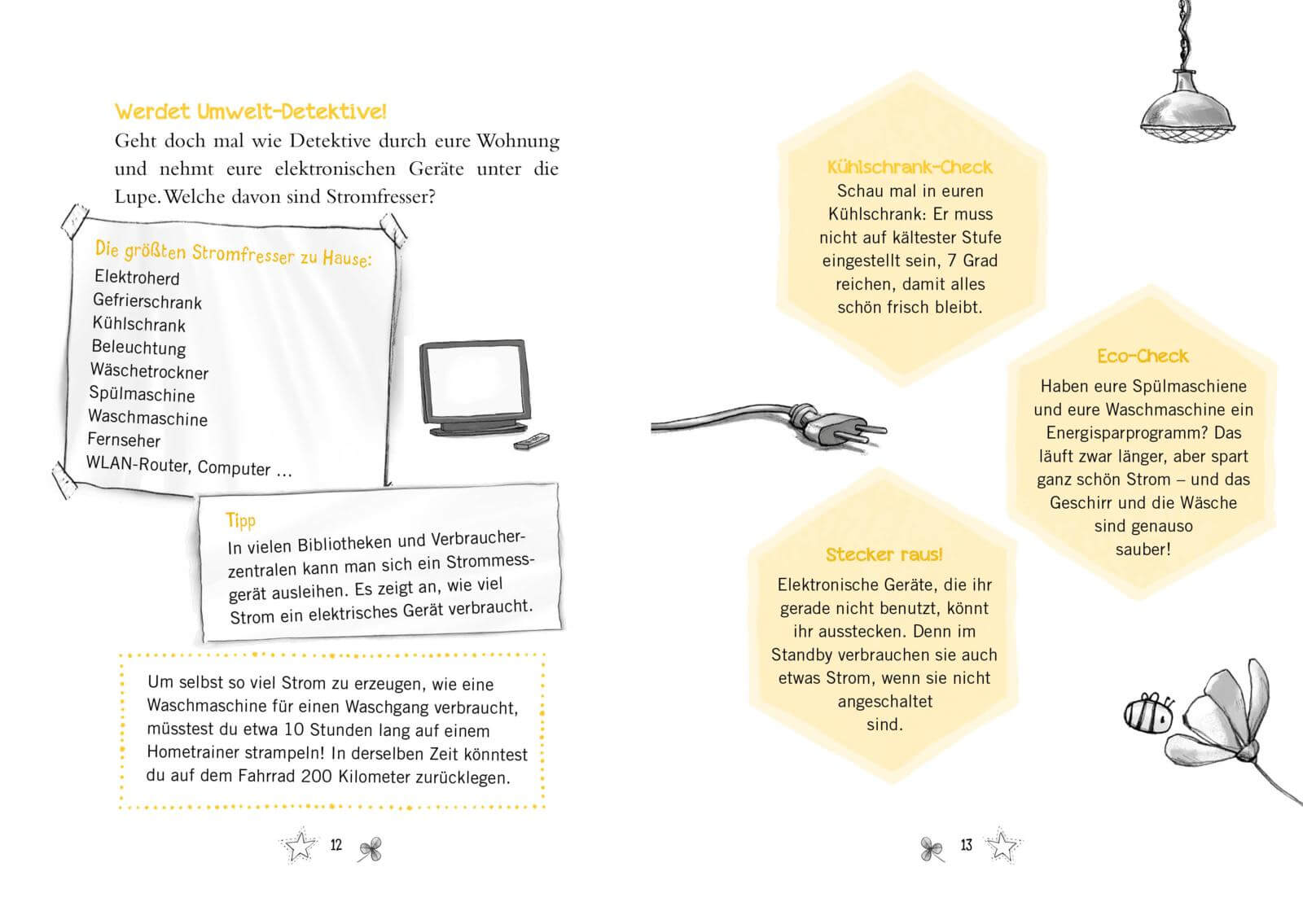 Werdet Umwelt-Detektive!
Geht doch mal wie Detektive durch eure Wohnung und nehmt eure elektronischen Geräte unter die Lupe. Welche davon sind Stromfresser?

Die größten Stromfresser zu Hause:
Elektroherd
Gefrierschrank
Kühlschrank
Beleuchtung
Wäschetrockner
Spülmaschine
Waschmaschine
Fernseher
WLAN-Router, Computer …

Tipp
In vielen Bibliotheken und Verbraucherzentralen kann man sich ein Strommessgerät ausleihen. Es zeigt an, wie viel Strom ein elektrisches Gerät verbraucht.

Um selbst so viel Strom zu erzeugen, wie eine Waschmaschine für einen Waschgang verbraucht, müsstest du etwa 10 Stunden lang auf einem Hometrainer strampeln! In derselben Zeit könntest du auf dem Fahrrad 200 Kilometer zurücklegen.

12

Kühlschrank-Check
Schau mal in euren Kühlschrank: Er muss nicht auf kältester Stufe eingestellt sein, 7 Grad reichen, damit alles schön frisch bleibt.

Eco-Check
Haben eure Spülmaschiene und eure Waschmaschine ein Energisparprogramm? Das läuft zwar länger, aber spart ganz schön Strom – und das Geschirr und die Wäsche sind genauso sauber!

Stecker raus!
Elektronische Geräte, die ihr gerade nicht benutzt, könnt ihr ausstecken. Denn im Standby verbrauchen sie auch etwas Strom, wenn sie nicht angeschaltet sind.

13