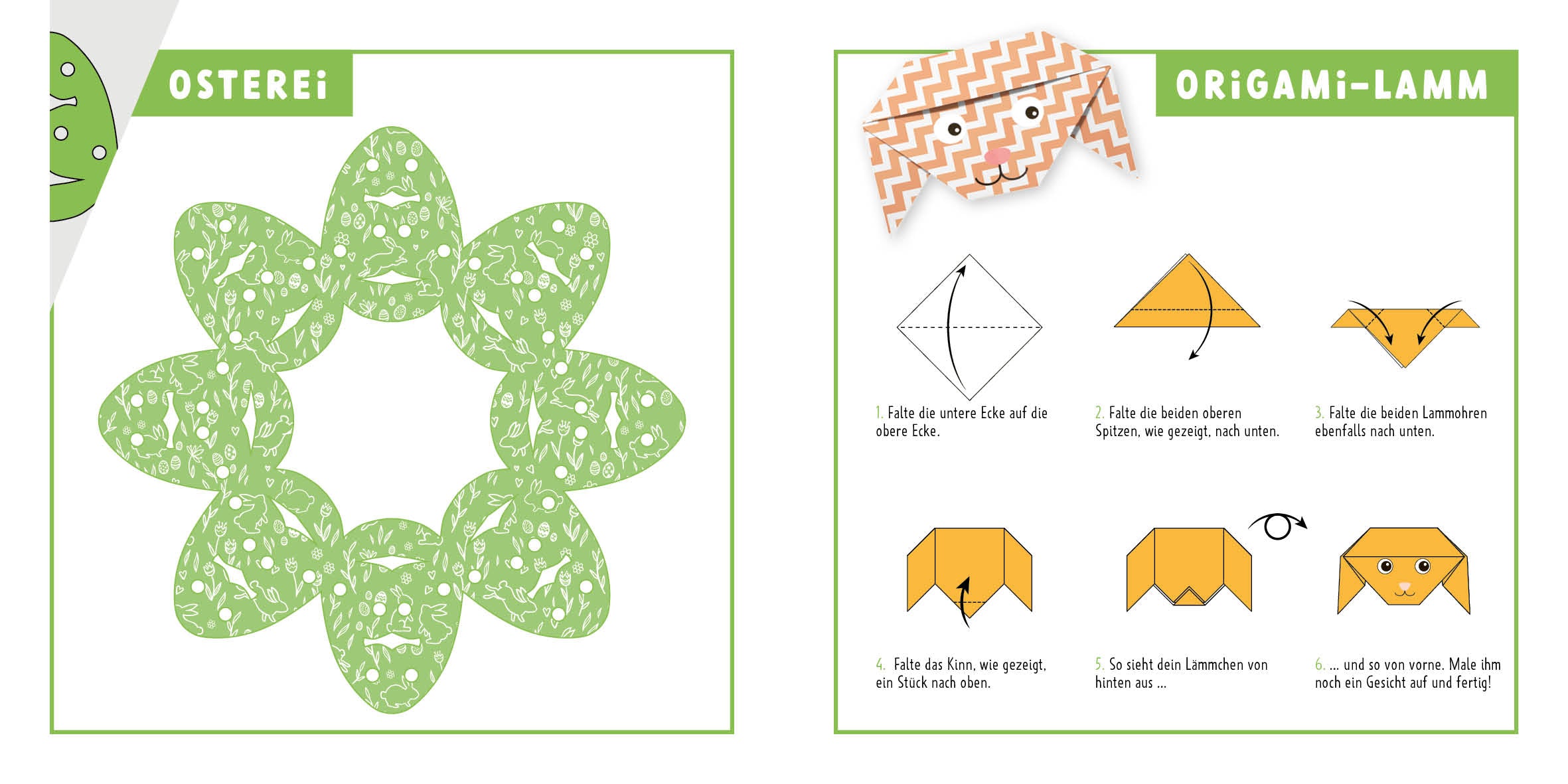 OSTEREi

ORiGAMi-LAMM

1. Falte die untere Ecke auf die obere Ecke.

2. Falte die beiden oberen Spitzen, wie gezeigt, nach unten.

3. Falte die beiden Lammohren ebenfalls nach unten.

4. Falte das Kinn, wie gezeigt, ein Stück nach oben.

5. So sieht dein Lämmchen von hinten aus ...

6. ... und so von vorne. Male ihm noch ein Gesicht auf und fertig!