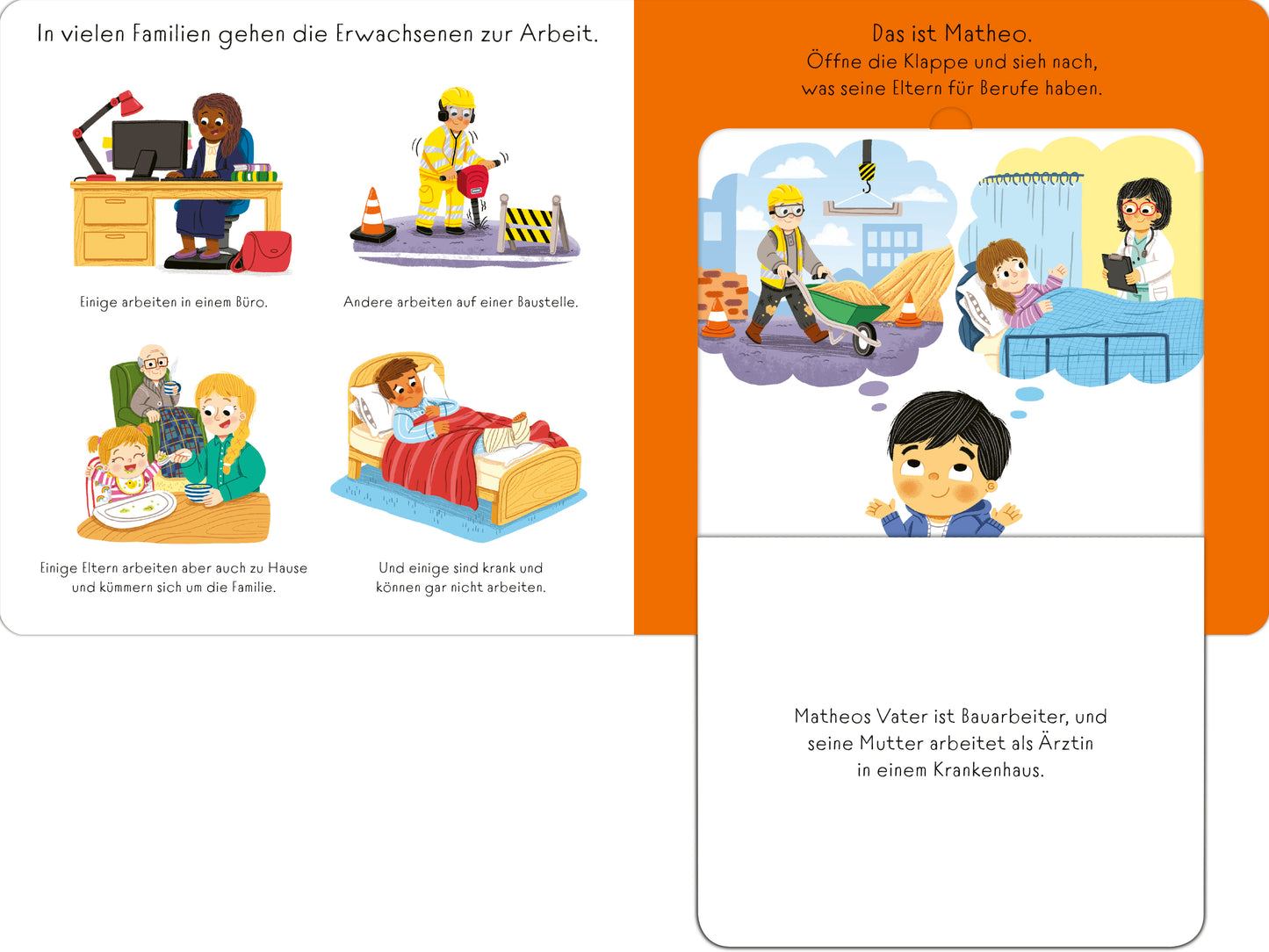 In vielen Familien gehen die Erwachsenen zur Arbeit.

Einige arbeiten in einem Büro.

Andere arbeiten auf einer Baustelle.

Einige Eltern arbeiten aber auch zu Hause und kümmern sich um die Familie.

Und einige sind krank und können gar nicht arbeiten.

Das ist Matheo.
Öffne die Klappe und sieh nach, was seine Eltern für Berufe haben.

Matheos Vater ist Bauarbeiter, und seine Mutter arbeitet als Ärztin in einem Krankenhaus.