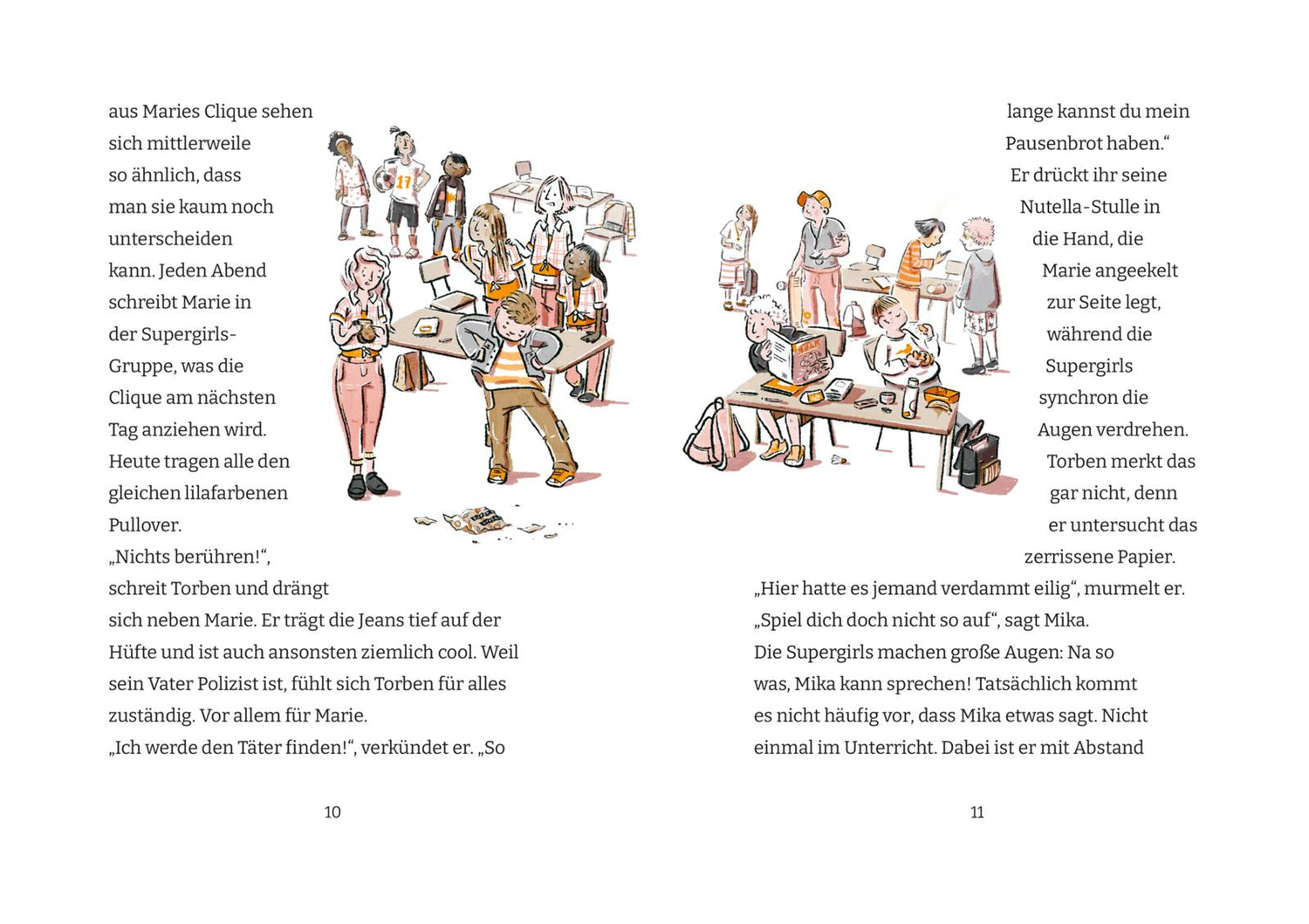 aus Maries Clique sehen sich mittlerweile so ähnlich, dass man sie kaum noch unterscheiden kann. Jeden Abend schreibt Marie in der Supergirls-Gruppe, was die Clique am nächsten Tag anziehen wird. Heute tragen alle den gleichen lilafarbenen Pullover.

„Nichts berühren!“, schreit Torben und drängt sich neben Marie. Er trägt die Jeans tief auf der Hüfte und ist auch ansonsten ziemlich cool. Weil sein Vater Polizist ist, fühlt sich Torben für alles zuständig. Vor allem für Marie.

„Ich werde den Täter finden!“, verkündet er. „So

10

lange kannst du mein Pausenbrot haben.“ Er drückt ihr seine Nutella-Stulle in die Hand, die Marie angeekelt zur Seite legt, während die Supergirls synchron die Augen verdrehen. Torben merkt das gar nicht, denn er untersucht das zerrissene Papier.

„Hier hatte es jemand verdammt eilig“, murmelt er.

„Spiel dich doch nicht so auf“, sagt Mika.

Die Supergirls machen große Augen: Na so was, Mika kann sprechen! Tatsächlich kommt es nicht häufig vor, dass Mika etwas sagt. Nicht einmal im Unterricht. Dabei ist er mit Abstand

11